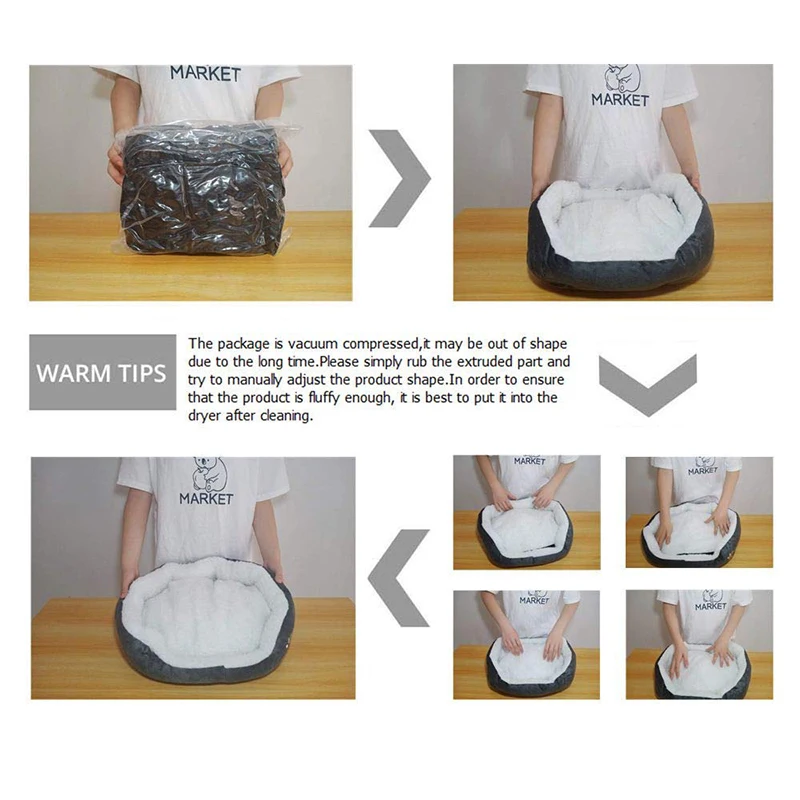 MARKET

MARKET

WARM TIPS

The package is vacuum compressed,it may be out of shape due to the long time.Please simply rub the extruded part and try to manually adjust the product shape.In order to ensure that the product is fluffy enough, it is best to put it into the dryer after cleaning.

MARKET

MARKET

MARKET

MARKET

MARKET