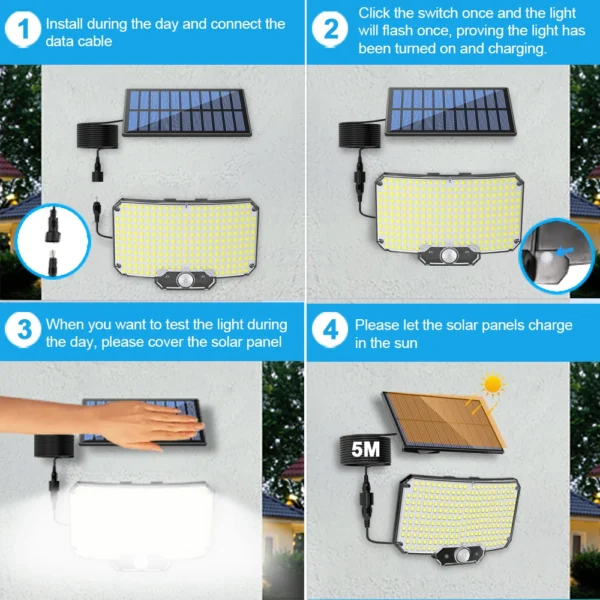 1 Install during the day and connect the data cable

2 Click the switch once and the light will flash once, proving the light has been turned on and charging.

3 When you want to test the light during the day, please cover the solar panel

4 Please let the solar panels charge in the sun

5M